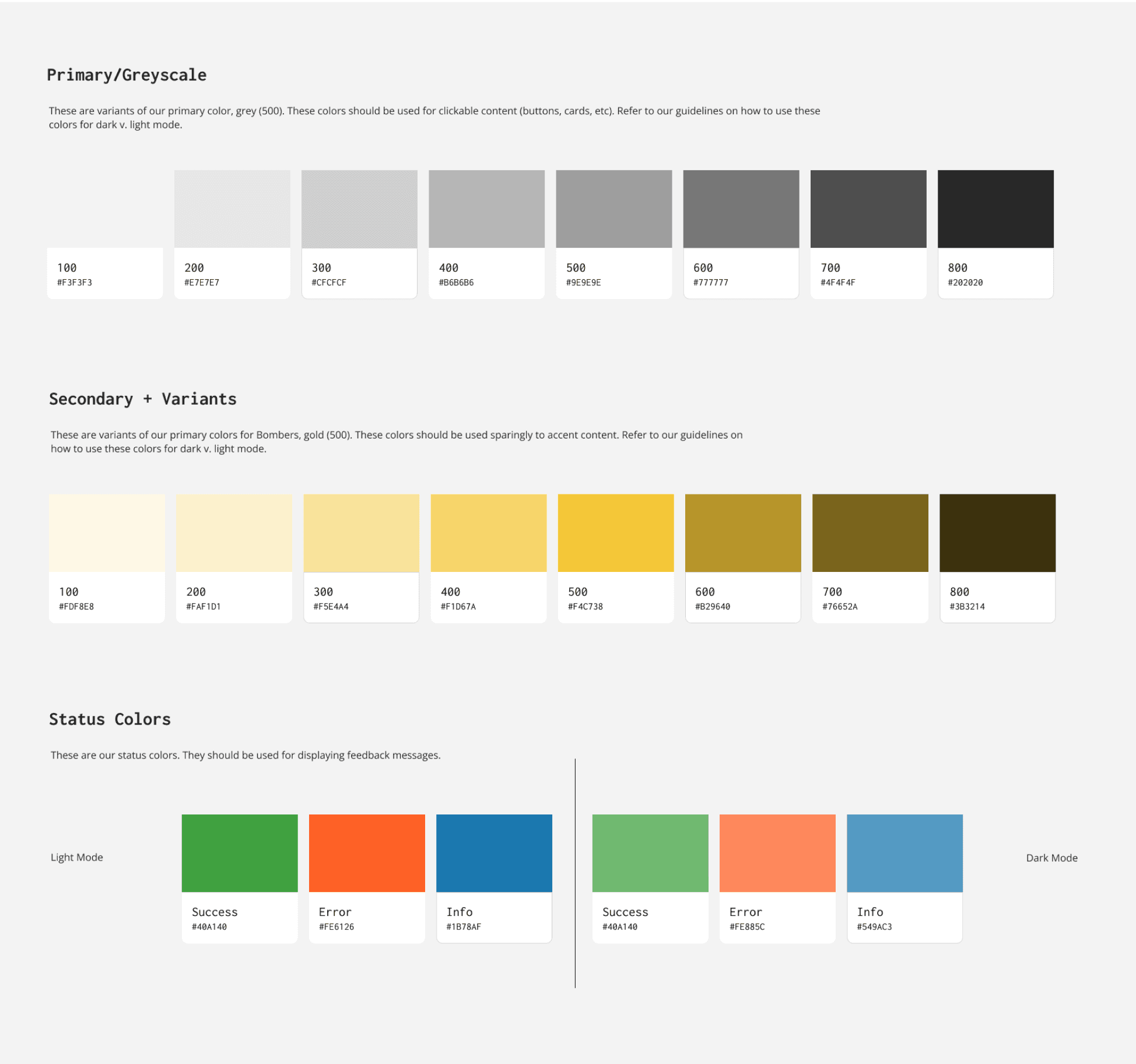 Primary/Greyscale

These are variants of our primary color, grey (500). These colors should be used for clickable content (buttons, cards, etc). Refer to our guidelines on how to use these colors for dark v. light mode.

100
#F3F3F3

200
#E7E7E7

300
#CFCFCF

400
#B6B6B6

500
#9E9E9E

600
#777777

700
#4F4F4F

800
#202020

Secondary + Variants

These are variants of our primary colors for Bombers, gold (500). These colors should be used sparingly to accent content. Refer to our guidelines on how to use these colors for dark v. light mode.

100
#FDF8E8

200
#FAF1D1

300
#F5E4A4

400
#F1D67A

500
#F4C738

600
#B29640

700
#76652A

800
#3B3214

Status Colors

These are our status colors. They should be used for displaying feedback messages.

Light Mode

Success
#40A140

Error
#FE6126

Info
#1B78AF

Success
#40A140

Error
#FE885C

Info
#549AC3

Dark Mode